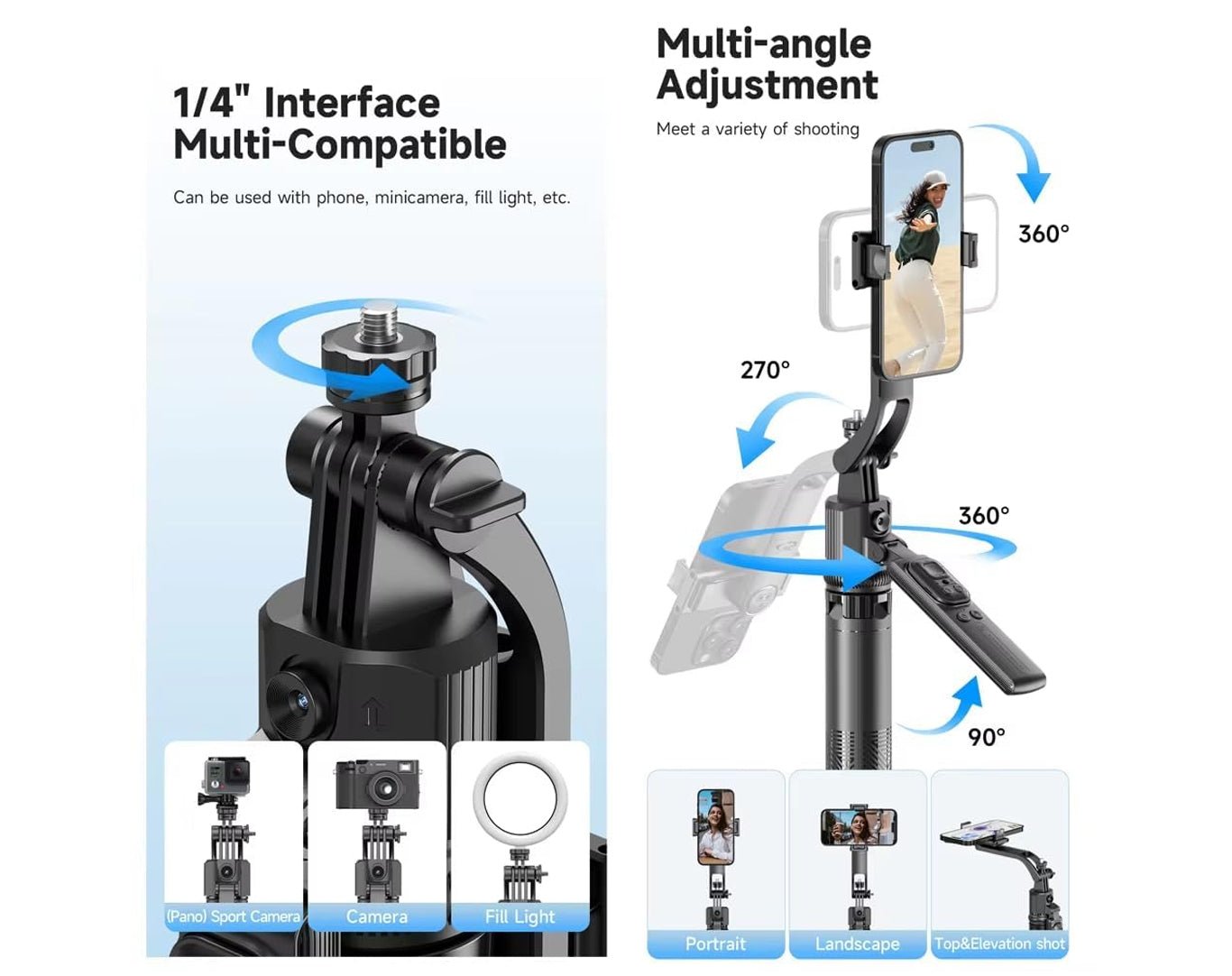 1/4" Interface Multi-Compatible

Can be used with phone, minicamera, fill light, etc.

(Pano) Sport Camera

Camera

Fill Light

Multi-angle Adjustment

Meet a variety of shooting

360°

270°

360°

90°

Portrait

Landscape

Top&Elevation shot